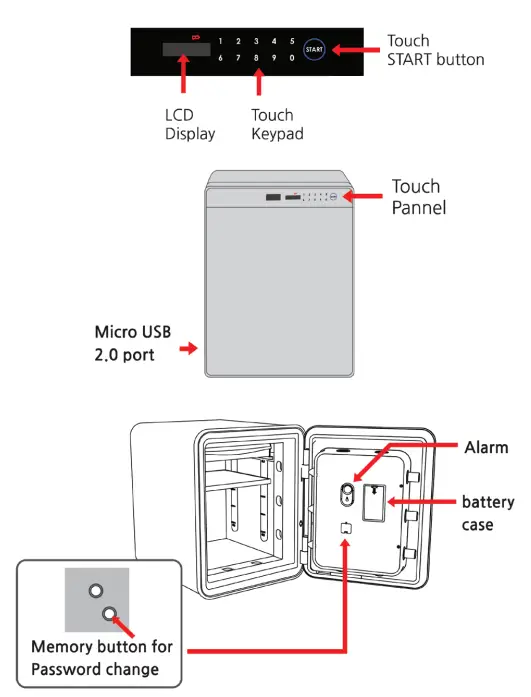 1 2 3 4 5
6 7 8 9 0
START

Touch
START button

LCD
Display

Touch
Keypad

Touch
Pannel

Micro USB
2.0 port

Alarm

battery
case

Memory button for
Password change